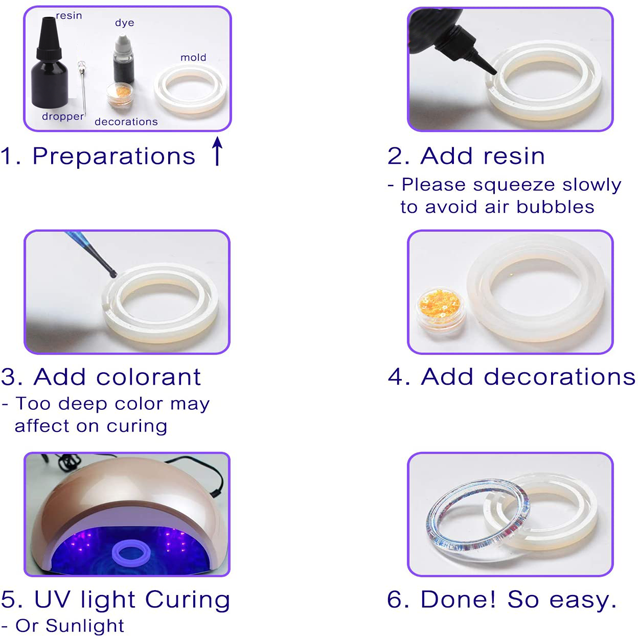 resin
dye
mold
dropper
decorations

1. Preparations ↑

2. Add resin
- Please squeeze slowly to avoid air bubbles

3. Add colorant
- Too deep color may affect on curing

4. Add decorations

5. UV light Curing
- Or Sunlight

6. Done! So easy.