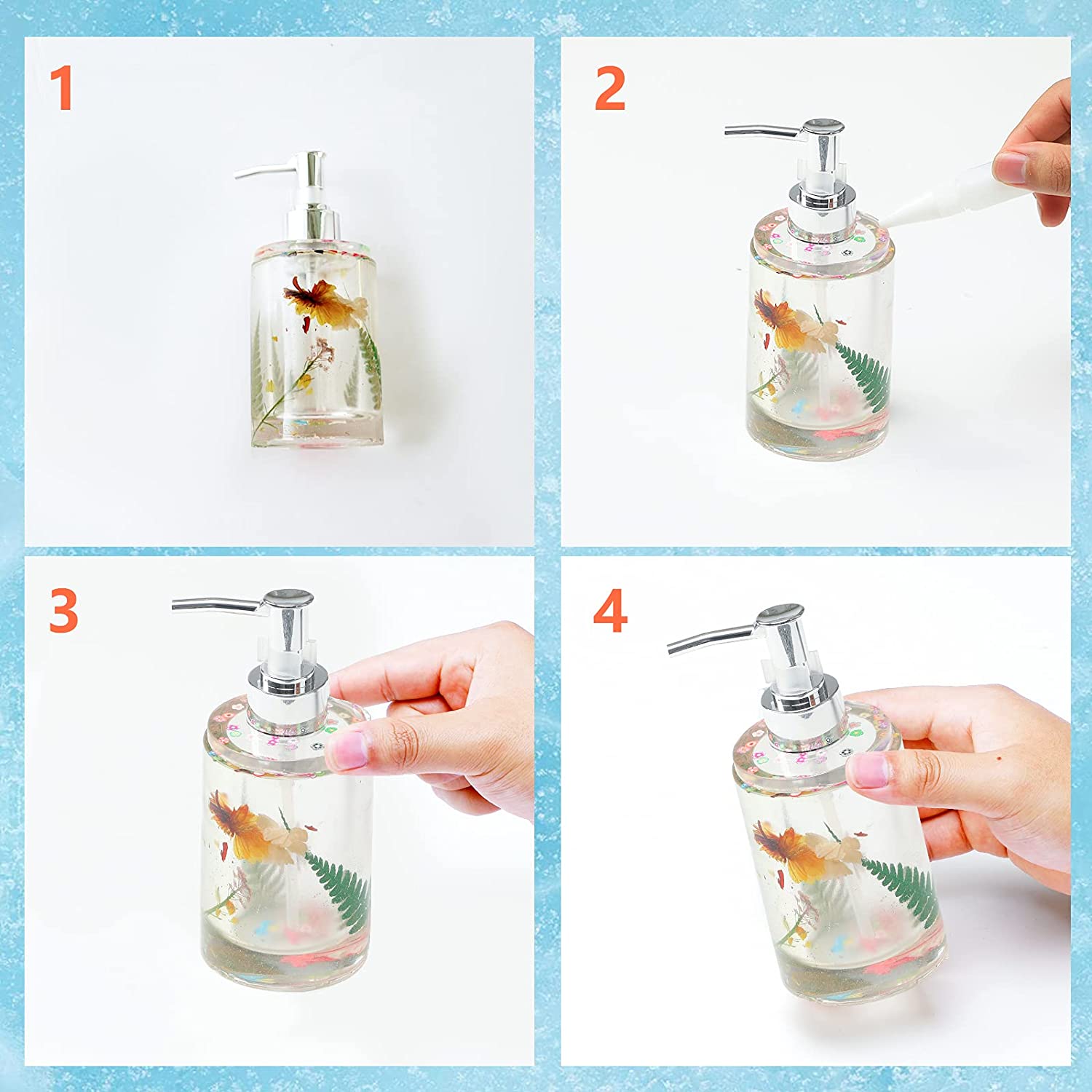 1

2

3

4