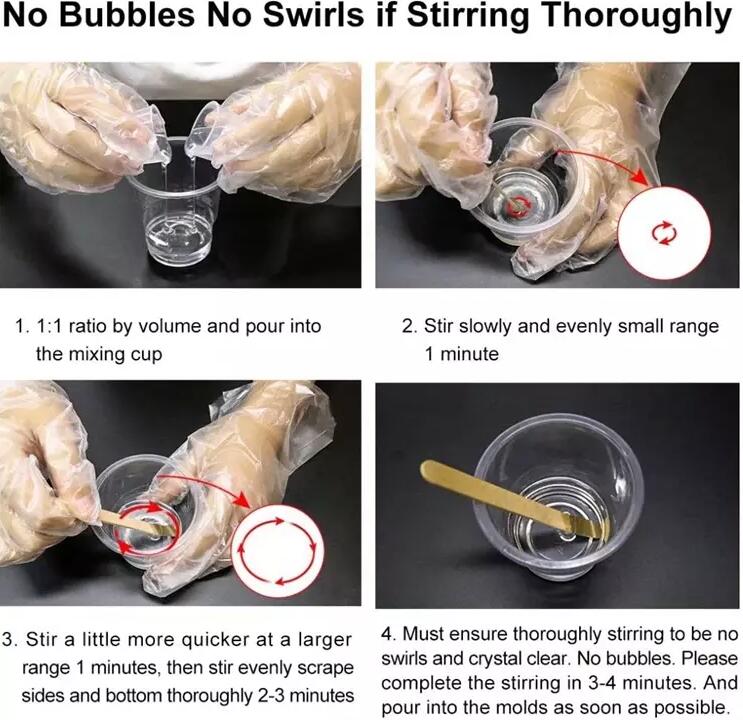 No Bubbles No Swirls if Stirring Thoroughly

1. 1:1 ratio by volume and pour into the mixing cup

2. Stir slowly and evenly small range 1 minute

3. Stir a little more quicker at a larger range 1 minutes, then stir evenly scrape sides and bottom thoroughly 2-3 minutes

4. Must ensure thoroughly stirring to be no swirls and crystal clear. No bubbles. Please complete the stirring in 3-4 minutes. And pour into the molds as soon as possible.