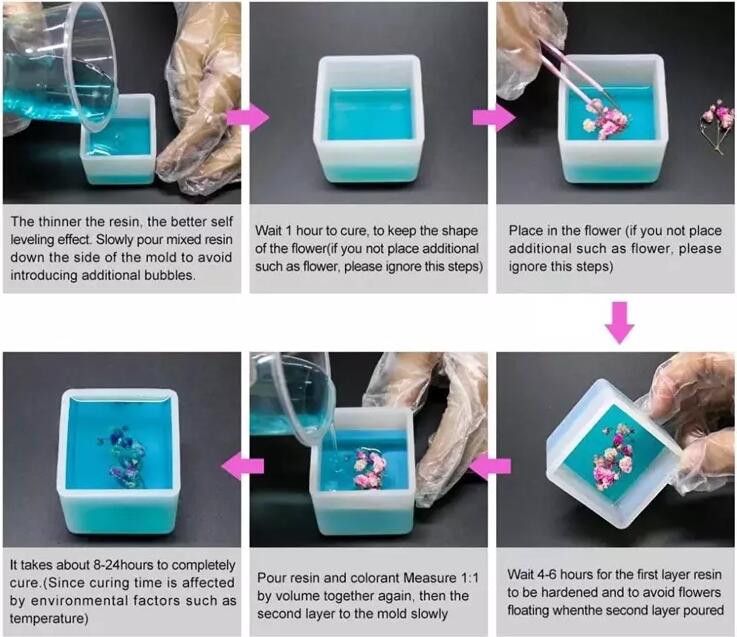 The thinner the resin, the better self leveling effect. Slowly pour mixed resin down the side of the mold to avoid introducing additional bubbles.

Wait 1 hour to cure, to keep the shape of the flower(if you not place additional such as flower, please ignore this steps)

Place in the flower (if you not place additional such as flower, please ignore this steps)

Wait 4-6 hours for the first layer resin to be hardened and to avoid flowers floating whenthe second layer poured

Pour resin and colorant Measure 1:1 by volume together again, then the second layer to the mold slowly

It takes about 8-24hours to completely cure.(Since curing time is affected by environmental factors such as temperature)