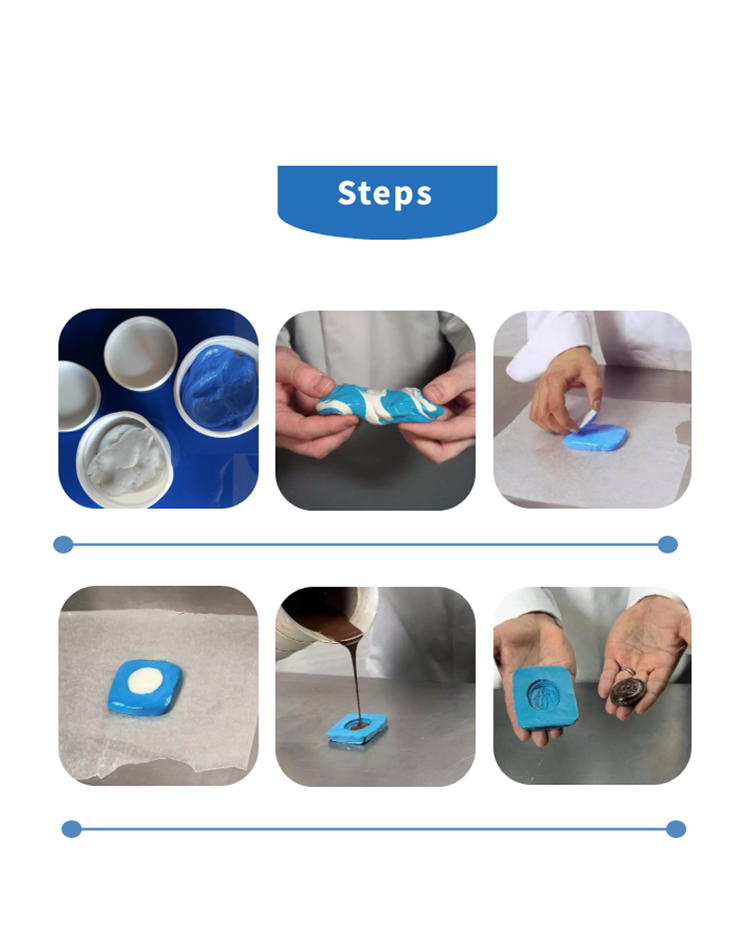 Steps