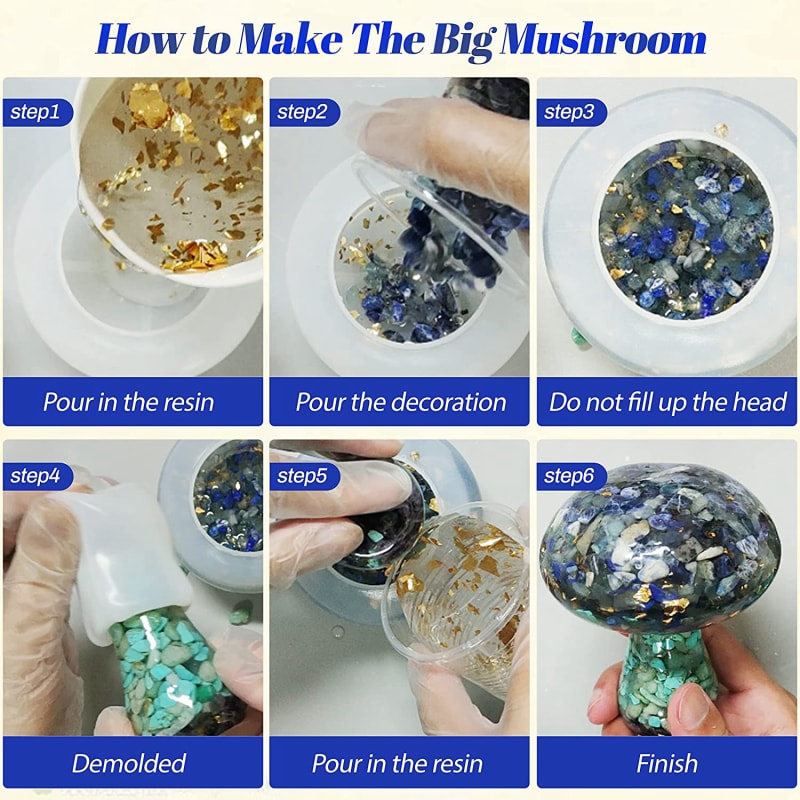 How to Make The Big Mushroom

step1
Pour in the resin

step2
Pour the decoration

step3
Do not fill up the head

step4
Demolded

step5
Pour in the resin

step6
Finish